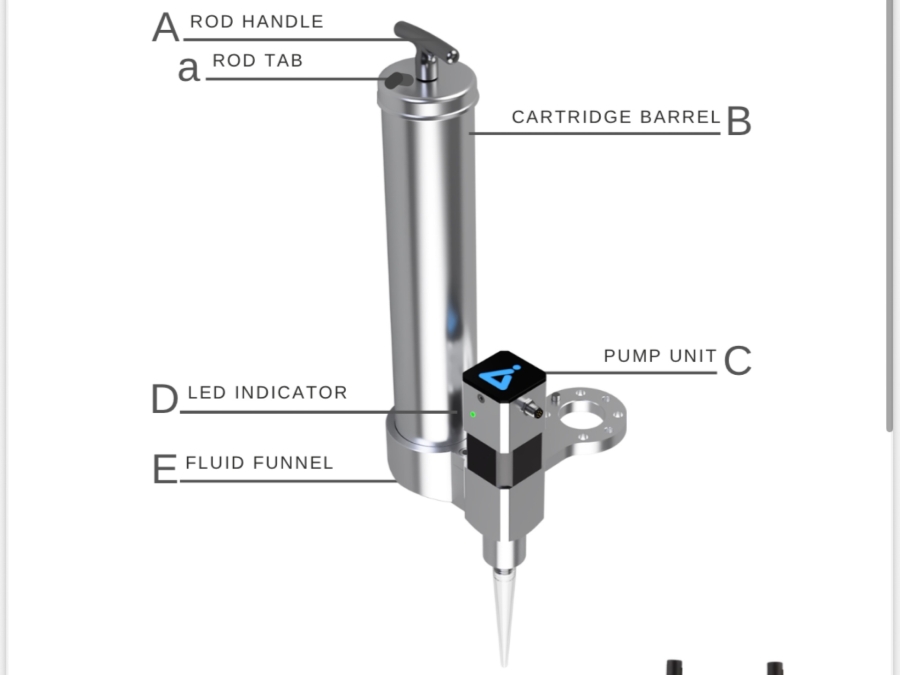 A ROD HANDLE
a ROD TAB
CARTRIDGE BARREL B
PUMP UNIT C
D LED INDICATOR
E FLUID FUNNEL