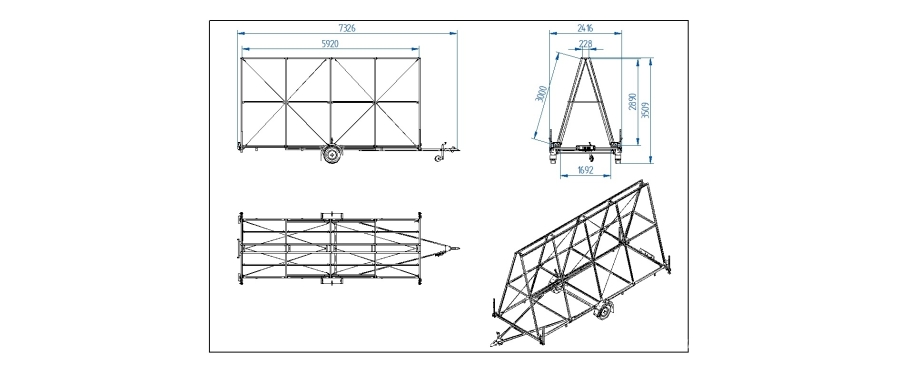 7326
5920
2416
228
3000
2890
3509
1692