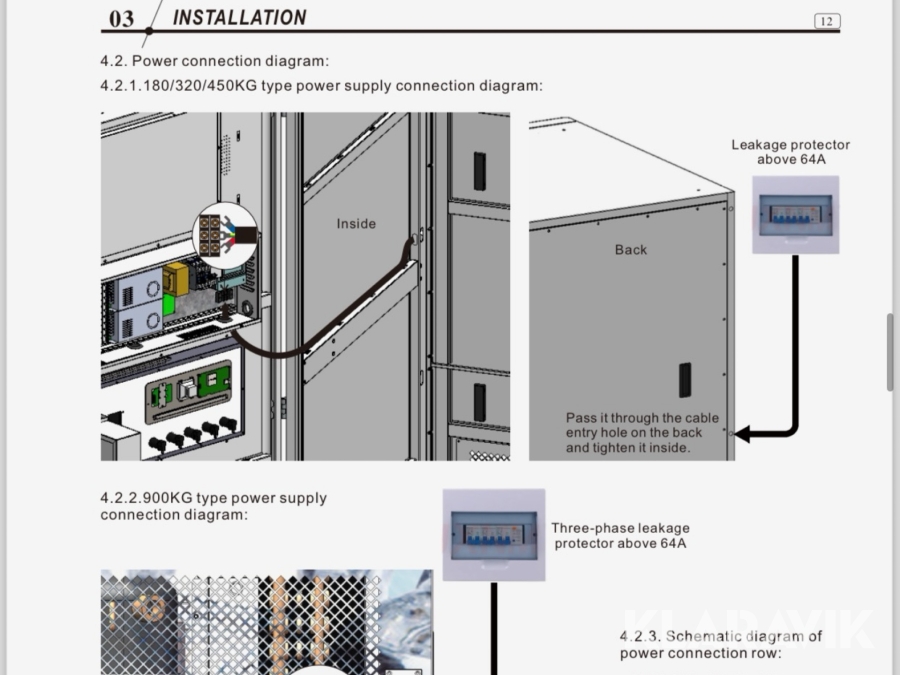 03 INSTALLATION

12

4.2. Power connection diagram:

4.2.1.180/320/450KG type power supply connection diagram:

Inside

Back

Leakage protector above 64A

Pass it through the cable entry hole on the back and tighten it inside.

4.2.2.900KG type power supply connection diagram:

Three-phase leakage protector above 64A

KLARAVIK

4.2.3. Schematic diagram of power connection row: