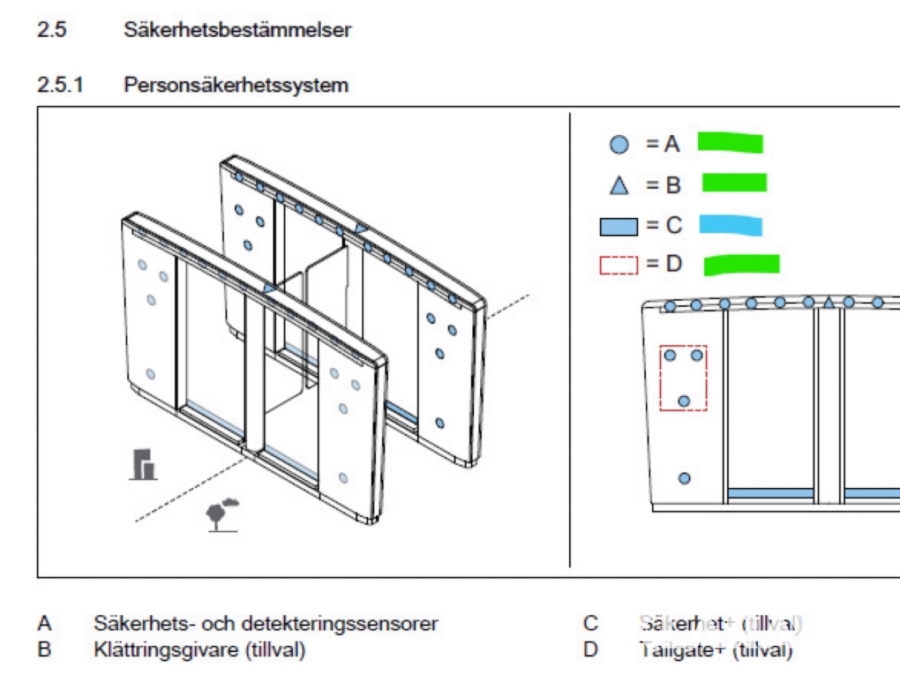 2.5 Säkerhetsbestämmelser

2.5.1 Personsäkerhetssystem

= A

= B

= C

= D

A Säkerhets- och detekteringssensorer
B Klättringsgivare (tillval)

C Säkerhet+ (tillval)
D Tailgate+ (tillval)