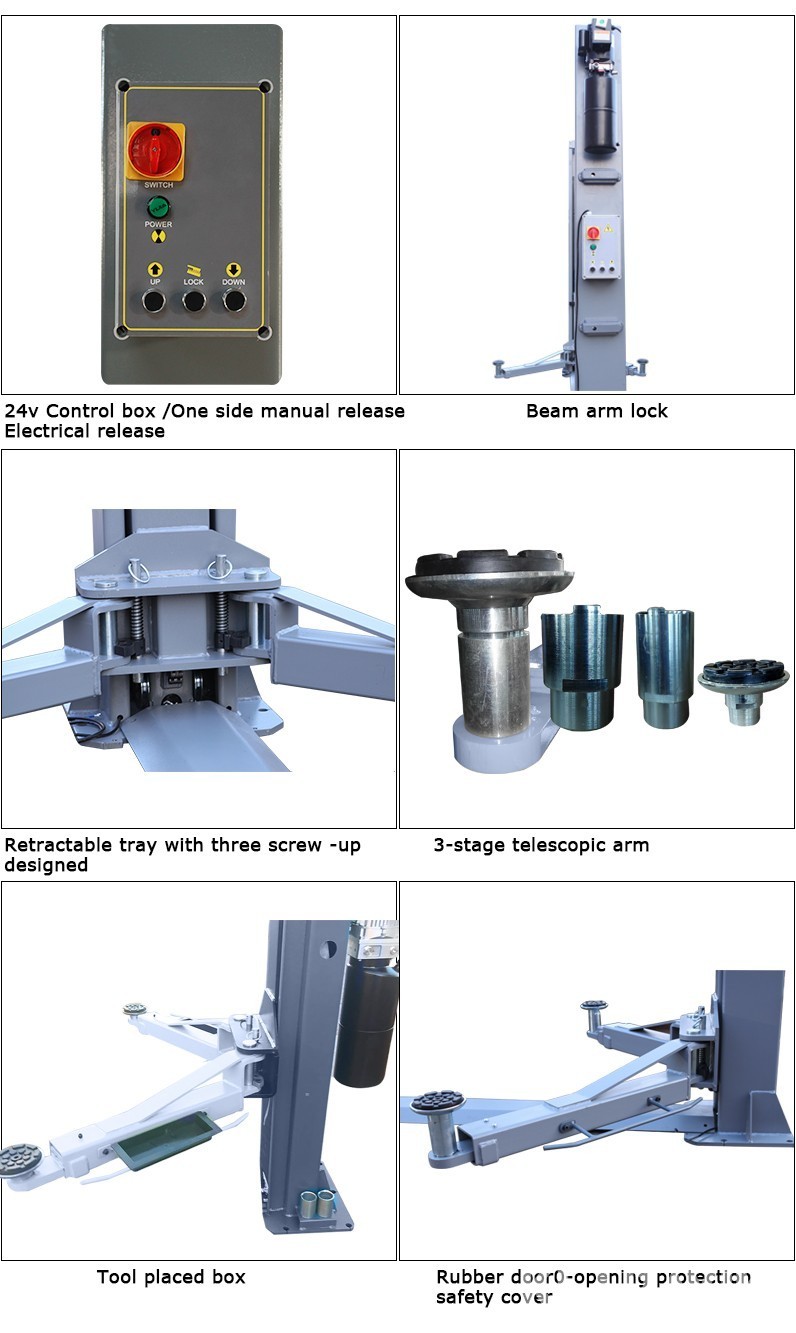 SWITCH

POWER

UP LOCK DOWN

24v Control box /One side manual release Electrical release

Beam arm lock

Retractable tray with three screw -up designed

3-stage telescopic arm

Tool placed box

Rubber door0-opening protection safety cover