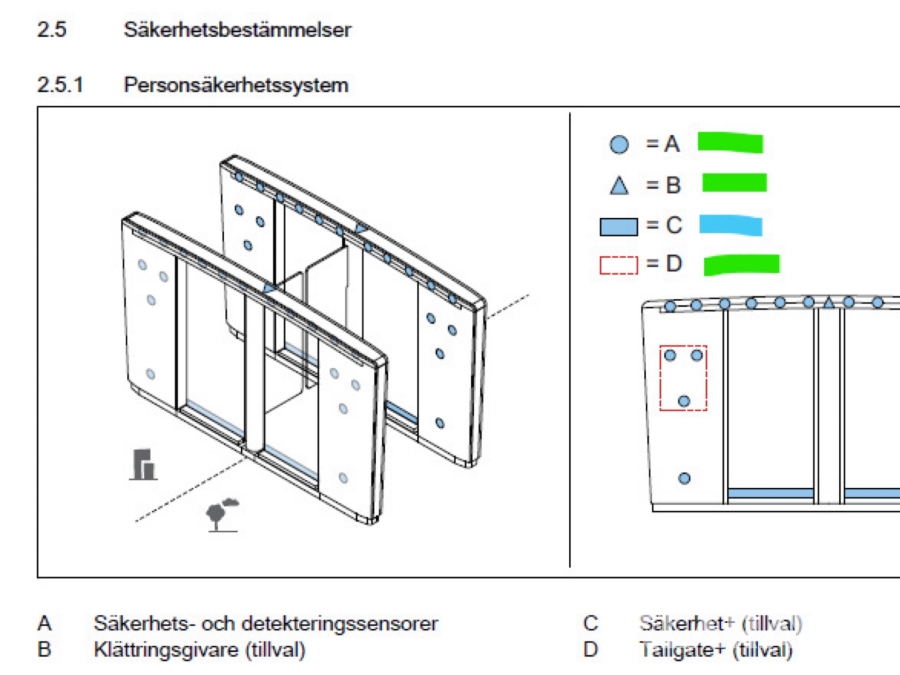 2.5 Säkerhetsbestämmelser

2.5.1 Personsäkerhetssystem

= A
= B
= C
= D

A Säkerhets- och detekteringssensorer
B Klättringsgivare (tillval)

C Säkerhet+ (tillval)
D Tailgate+ (tillval)