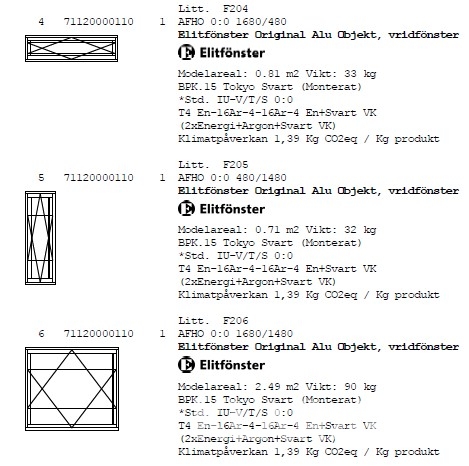 Litt. F204
4 71120000110 1 AFHO 0:0 1680/480
Elitfönster Original Alu Objekt, vridfönster
Elitfönster
Modelareal: 0.81 m2 Vikt: 33 kg
BPK.15 Tokyo Svart (Monterat)
*Std. IU-V/T/S 0:0
T4 En-16Ar-4-16Ar-4 En+Svart VK
(2xEnergi+Argon+Svart VK)
Klimatpåverkan 1,39 Kg CO2eq / Kg produkt

Litt. F205
5 71120000110 1 AFHO 0:0 480/1480
Elitfönster Original Alu Objekt, vridfönster
Elitfönster
Modelareal: 0.71 m2 Vikt: 32 kg
BPK.15 Tokyo Svart (Monterat)
*Std. IU-V/T/S 0:0
T4 En-16Ar-4-16Ar-4 En+Svart VK
(2xEnergi+Argon+Svart VK)
Klimatpåverkan 1,39 Kg CO2eq / Kg produkt

Litt. F206
6 71120000110 1 AFHO 0:0 1680/1480
Elitfönster Original Alu Objekt, vridfönster
Elitfönster
Modelareal: 2.49 m2 Vikt: 90 kg
BPK.15 Tokyo Svart (Monterat)
*Std. IU-V/T/S 0:0
T4 En-16Ar-4-16Ar-4 En+Svart VK
(2xEnergi+Argon+Svart VK)
Klimatpåverkan 1,39 Kg CO2eq / Kg produkt