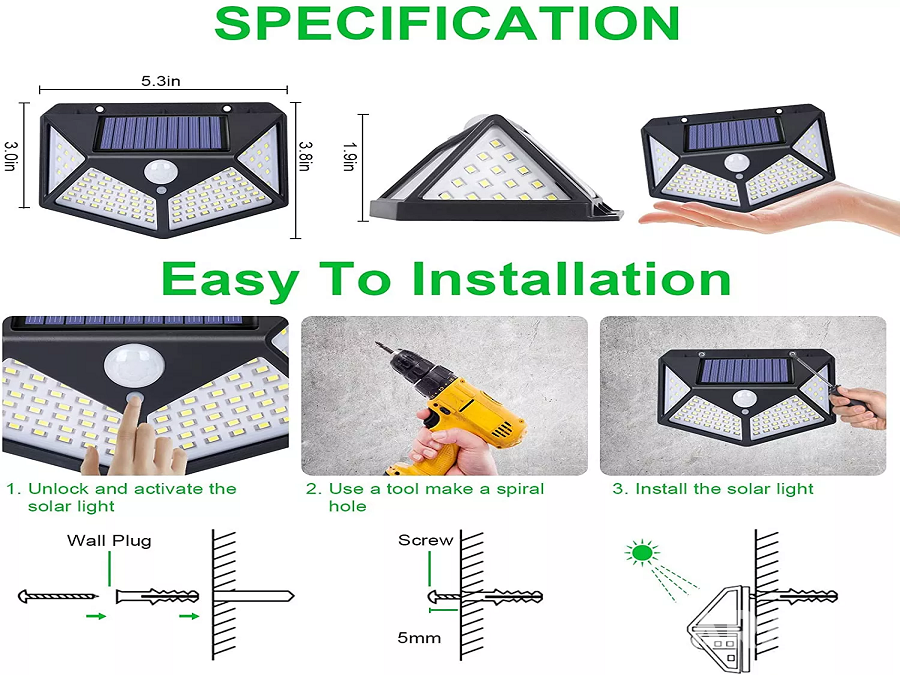 SPECIFICATION

5.3in

3.0in

3.8in

1.9in

Easy To Installation

1. Unlock and activate the solar light

2. Use a tool make a spiral hole

3. Install the solar light

Wall Plug

Screw

5mm